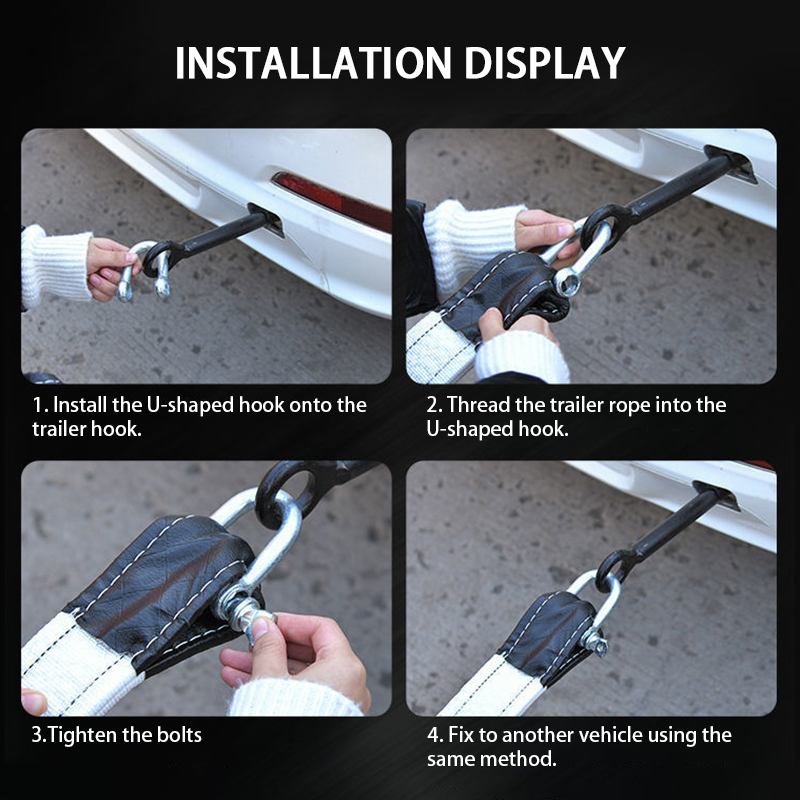 INSTALLATION DISPLAY

1. Install the U-shaped hook onto the trailer hook.

2. Thread the trailer rope into the U-shaped hook.

3.Tighten the bolts

4. Fix to another vehicle using the same method.