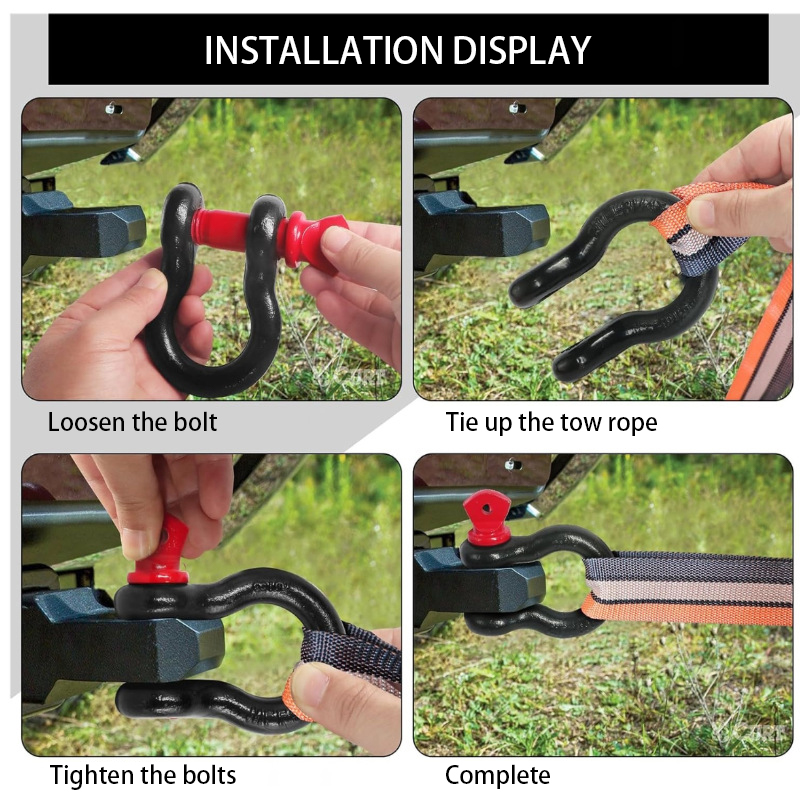 INSTALLATION DISPLAY

Loosen the bolt

Tie up the tow rope

Tighten the bolts

Complete